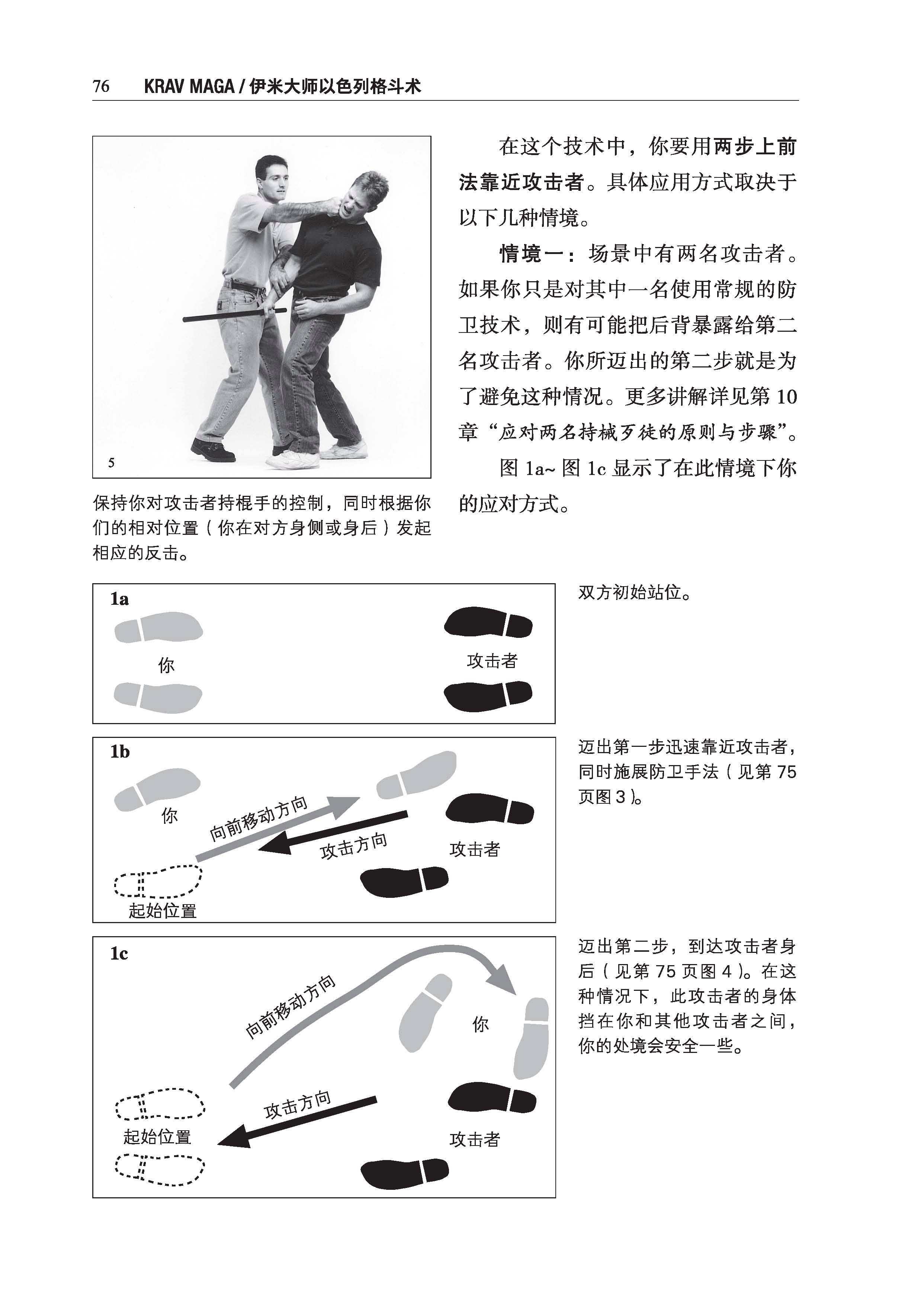 76 KRAV MAGA / 伊米大师以色列格斗术

5

保持你对攻击者持棍手的控制，同时根据你们的相对位置（你在对方身侧或身后）发起相应的反击。

在这个技术中，你要用两步上前法靠近攻击者。具体应用方式取决于以下几种情境。

情境一：场景中有两名攻击者。如果你只是对其中一名使用常规的防卫技术，则有可能把后背暴露给第二名攻击者。你所迈出的第二步就是为了避免这种情况。更多讲解详见第 10 章“应对两名持械歹徒的原则与步骤”。

图 1a~ 图 1c 显示了在此情境下你的应对方式。

1a

你

攻击者

双方初始站位。

1b

你

向前移动方向

攻击方向

攻击者

起始位置

迈出第一步迅速靠近攻击者，同时施展防卫手法（见第 75 页图 3）。

1c

向前移动方向

你

攻击方向

起始位置

攻击者

迈出第二步，到达攻击者身后（见第 75 页图 4）。在这种情况下，此攻击者的身体挡在你和其他攻击者之间，你的处境会安全一些。